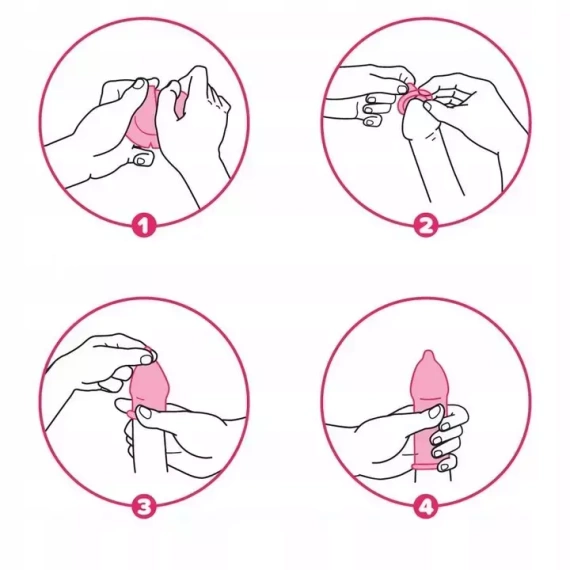 1

2

3

4